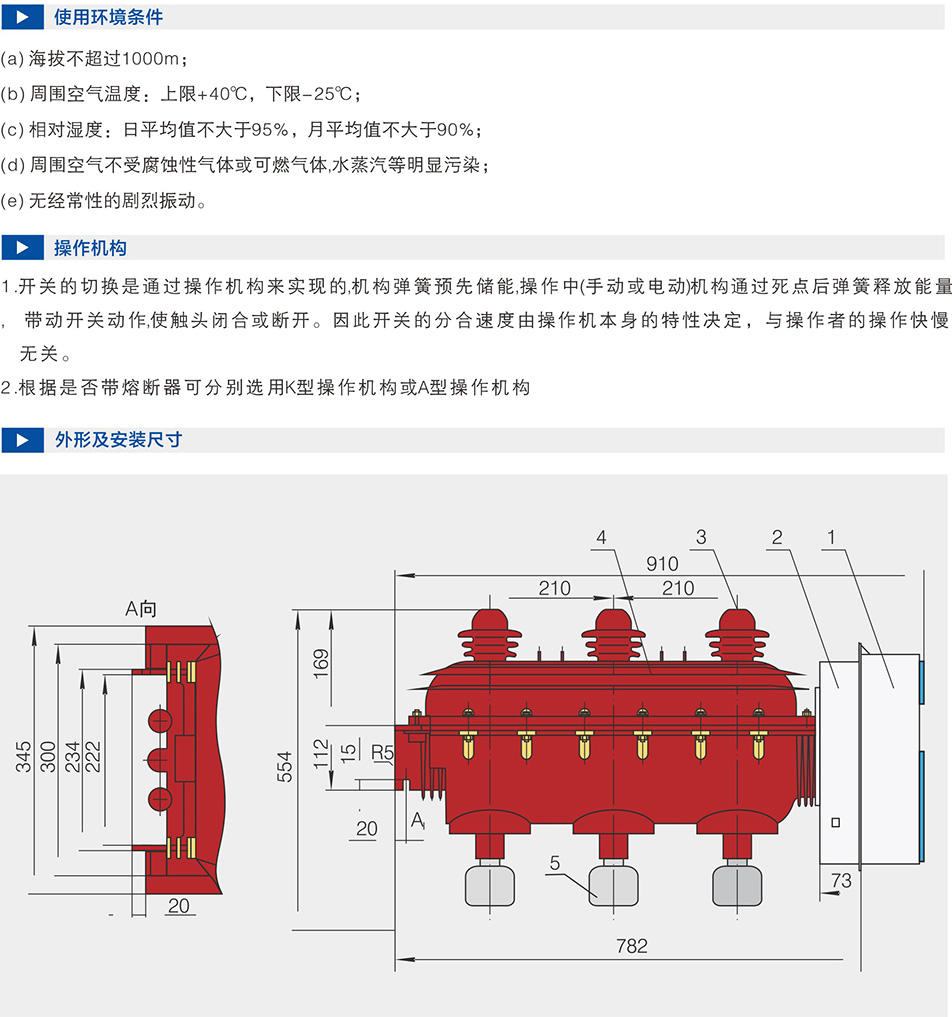 使用环境条件

(a) 海拔不超过1000m；

(b) 周围空气温度：上限+40℃，下限-25℃；

(c) 相对湿度：日平均值不大于95%，月平均值不大于90%；

(d) 周围空气不受腐蚀性气体或可燃气体,水蒸汽等明显污染；

(e) 无经常性的剧烈振动。

操作机构

1.开关的切换是通过操作机构来实现的,机构弹簧预先储能,操作中(手动或电动)机构通过死点后弹簧释放能量，带动开关动作,使触头闭合或断开。因此开关的分合速度由操作机本身的特性决定，与操作者的操作快慢无关。

2.根据是否带熔断器可分别选用K型操作机构或A型操作机构

外形及安装尺寸

A向

345
300
234
222
20

4
3
2
1
910
210
210
169
554
112
15
R5
20
A
5
73
782